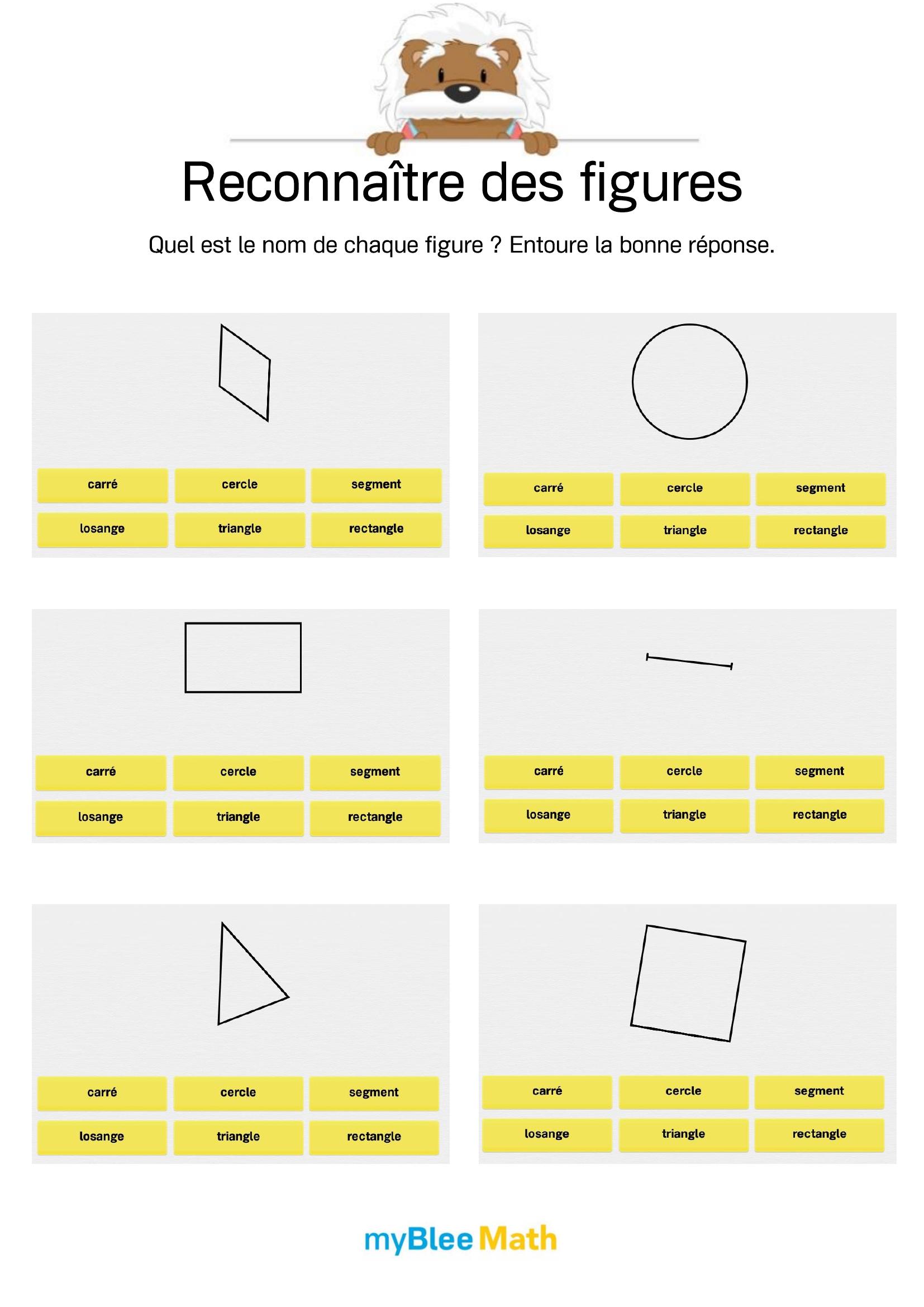 Reconnaître des figures

Quel est le nom de chaque figure ? Entoure la bonne réponse.

carré cercle segment
losange triangle rectangle

carré cercle segment
losange triangle rectangle

carré cercle segment
losange triangle rectangle

carré cercle segment
losange triangle rectangle

carré cercle segment
losange triangle rectangle

carré cercle segment
losange triangle rectangle

myBlee Math