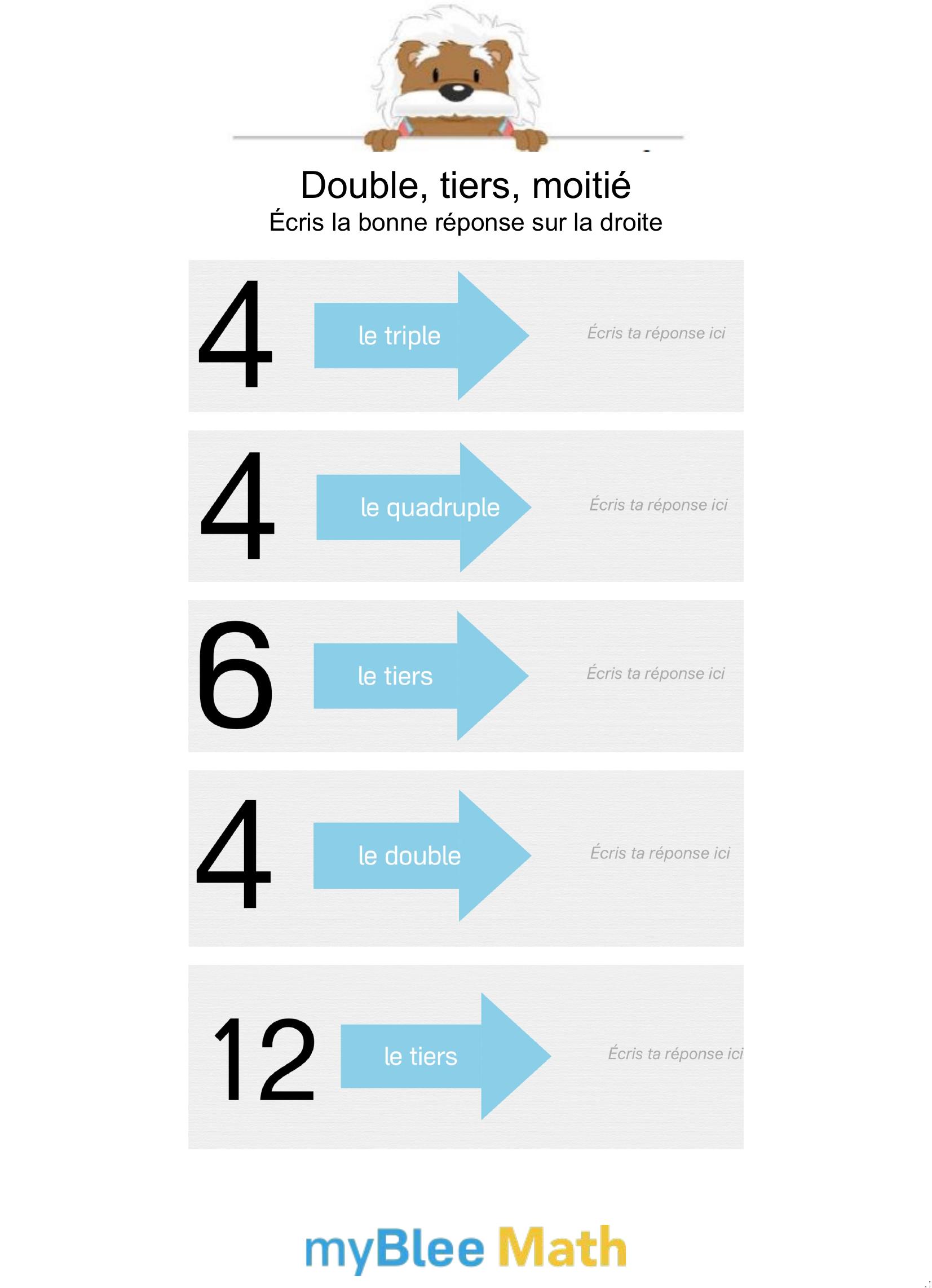 Double, tiers, moitié
Écris la bonne réponse sur la droite

4 le triple Écris ta réponse ici

4 le quadruple Écris ta réponse ici

6 le tiers Écris ta réponse ici

4 le double Écris ta réponse ici

12 le tiers Écris ta réponse ici

myBlee Math