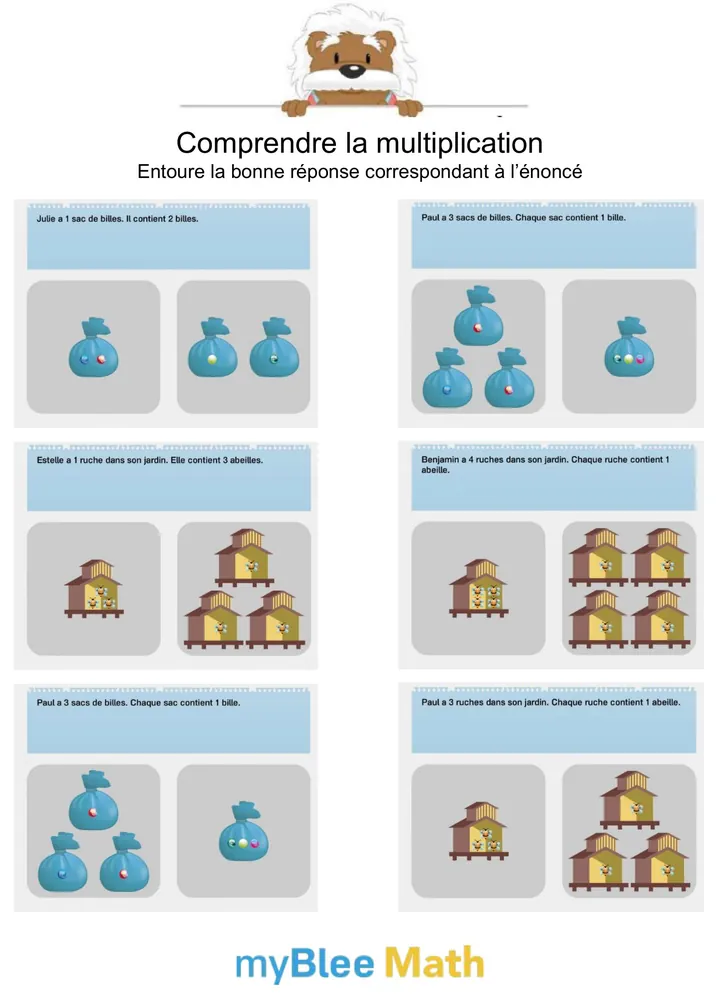 Comprendre la multiplication
Entoure la bonne réponse correspondant à l'énoncé

Julie a 1 sac de billes. Il contient 2 billes.

Paul a 3 sacs de billes. Chaque sac contient 1 bille.

Estelle a 1 ruche dans son jardin. Elle contient 3 abeilles.

Benjamin a 4 ruches dans son jardin. Chaque ruche contient 1 abeille.

Paul a 3 sacs de billes. Chaque sac contient 1 bille.

Paul a 3 ruches dans son jardin. Chaque ruche contient 1 abeille.

myBlee Math