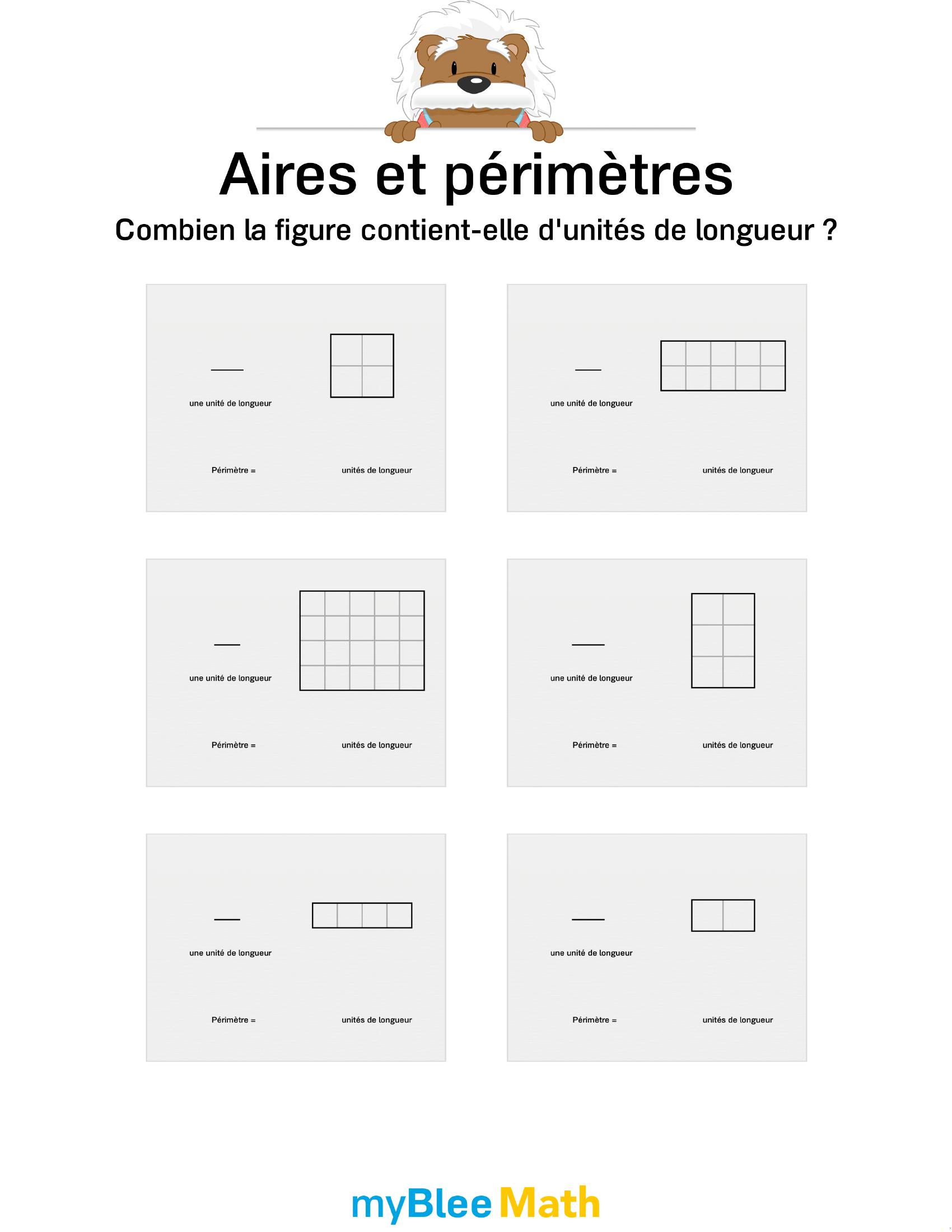 Aires et périmètres

Combien la figure contient-elle d'unités de longueur ?

une unité de longueur

Périmètre = unités de longueur

une unité de longueur

Périmètre = unités de longueur

une unité de longueur

Périmètre = unités de longueur

une unité de longueur

Périmètre = unités de longueur

une unité de longueur

Périmètre = unités de longueur

une unité de longueur

Périmètre = unités de longueur

myBlee Math