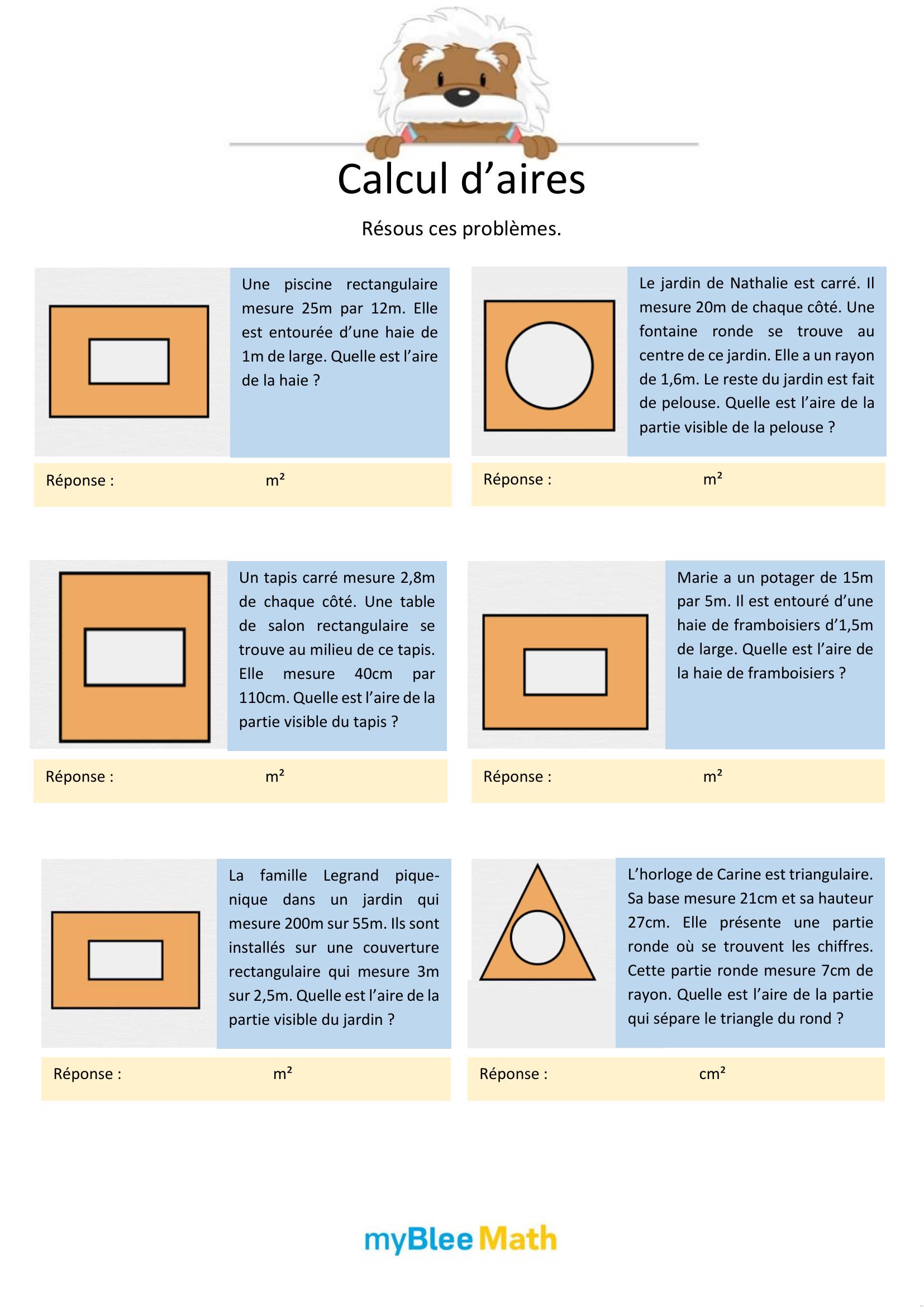 Calcul d’aires

Résous ces problèmes.

Une piscine rectangulaire mesure 25m par 12m. Elle est entourée d’une haie de 1m de large. Quelle est l’aire de la haie ?

Réponse : m²

Le jardin de Nathalie est carré. Il mesure 20m de chaque côté. Une fontaine ronde se trouve au centre de ce jardin. Elle a un rayon de 1,6m. Le reste du jardin est fait de pelouse. Quelle est l’aire de la partie visible de la pelouse ?

Réponse : m²

Un tapis carré mesure 2,8m de chaque côté. Une table de salon rectangulaire se trouve au milieu de ce tapis. Elle mesure 40cm par 110cm. Quelle est l’aire de la partie visible du tapis ?

Réponse : m²

Marie a un potager de 15m par 5m. Il est entouré d’une haie de framboisiers d’1,5m de large. Quelle est l’aire de la haie de framboisiers ?

Réponse : m²

La famille Legrand pique-nique dans un jardin qui mesure 200m sur 55m. Ils sont installés sur une couverture rectangulaire qui mesure 3m sur 2,5m. Quelle est l’aire de la partie visible du jardin ?

Réponse : m²

L’horloge de Carine est triangulaire. Sa base mesure 21cm et sa hauteur 27cm. Elle présente une partie ronde où se trouvent les chiffres. Cette partie ronde mesure 7cm de rayon. Quelle est l’aire de la partie qui sépare le triangle du rond ?

Réponse : cm²

myBlee Math