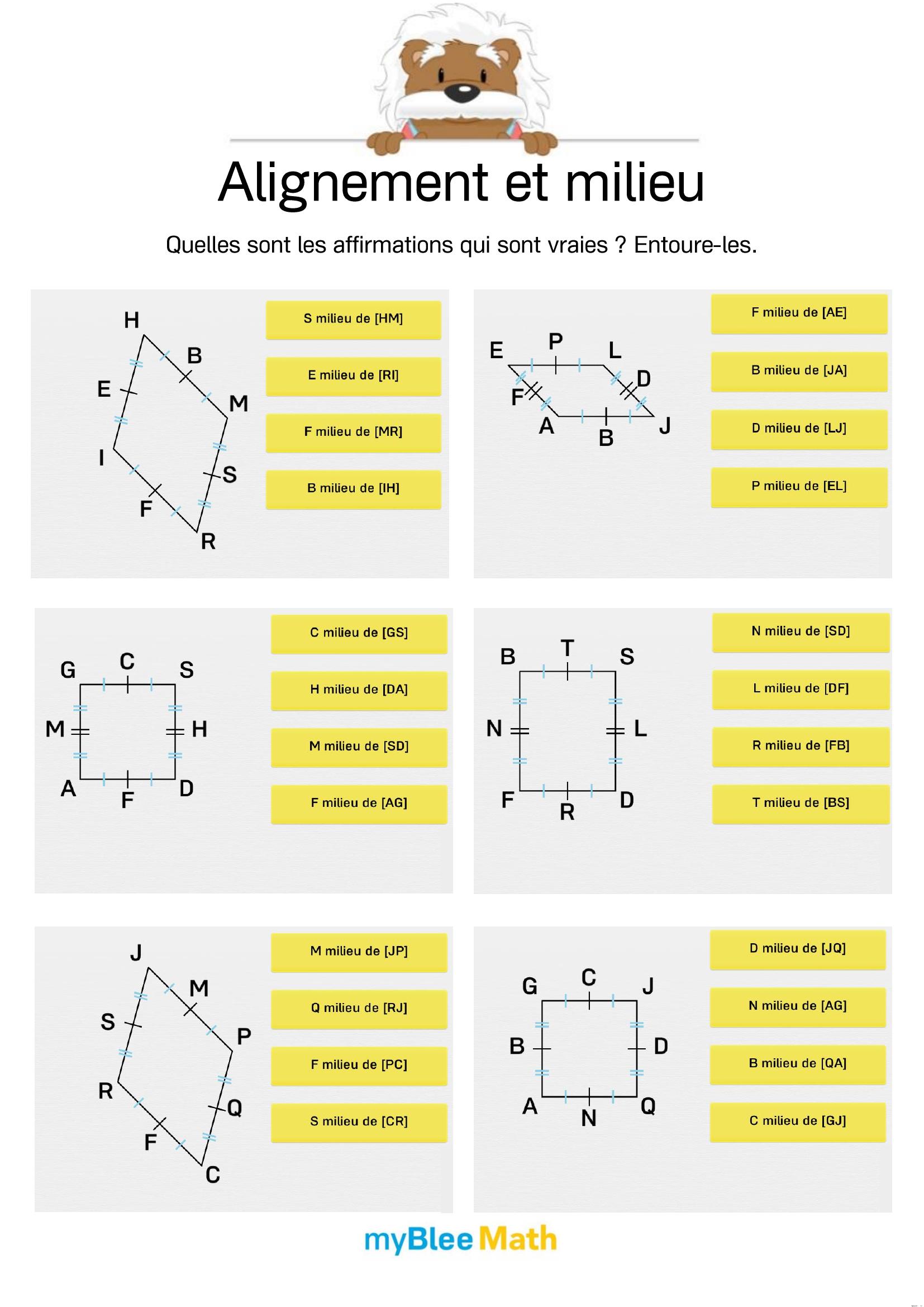 Alignement et milieu

Quelles sont les affirmations qui sont vraies ? Entoure-les.

H B E M I S F R

S milieu de [HM]

E milieu de [RI]

F milieu de [MR]

B milieu de [IH]

E P L D F A B J

F milieu de [AE]

B milieu de [JA]

D milieu de [LJ]

P milieu de [EL]

G C S M H A F D

C milieu de [GS]

H milieu de [DA]

M milieu de [SD]

F milieu de [AG]

B T S N L F R D

N milieu de [SD]

L milieu de [DF]

R milieu de [FB]

T milieu de [BS]

J M S P R Q F C

M milieu de [JP]

Q milieu de [RJ]

F milieu de [PC]

S milieu de [CR]

G C J B D A N Q

D milieu de [JQ]

N milieu de [AG]

B milieu de [QA]

C milieu de [GJ]

myBlee Math